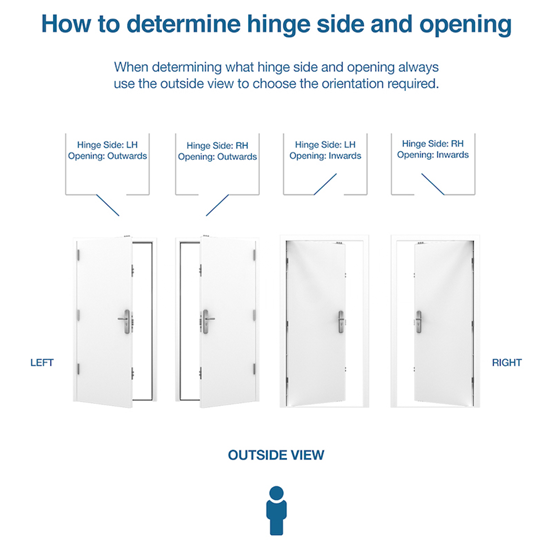 How to determine hinge side and opening

When determining what hinge side and opening always use the outside view to choose the orientation required.

Hinge Side: LH
Opening: Outwards

Hinge Side: RH
Opening: Outwards

Hinge Side: LH
Opening: Inwards

Hinge Side: RH
Opening: Inwards

LEFT

RIGHT

OUTSIDE VIEW