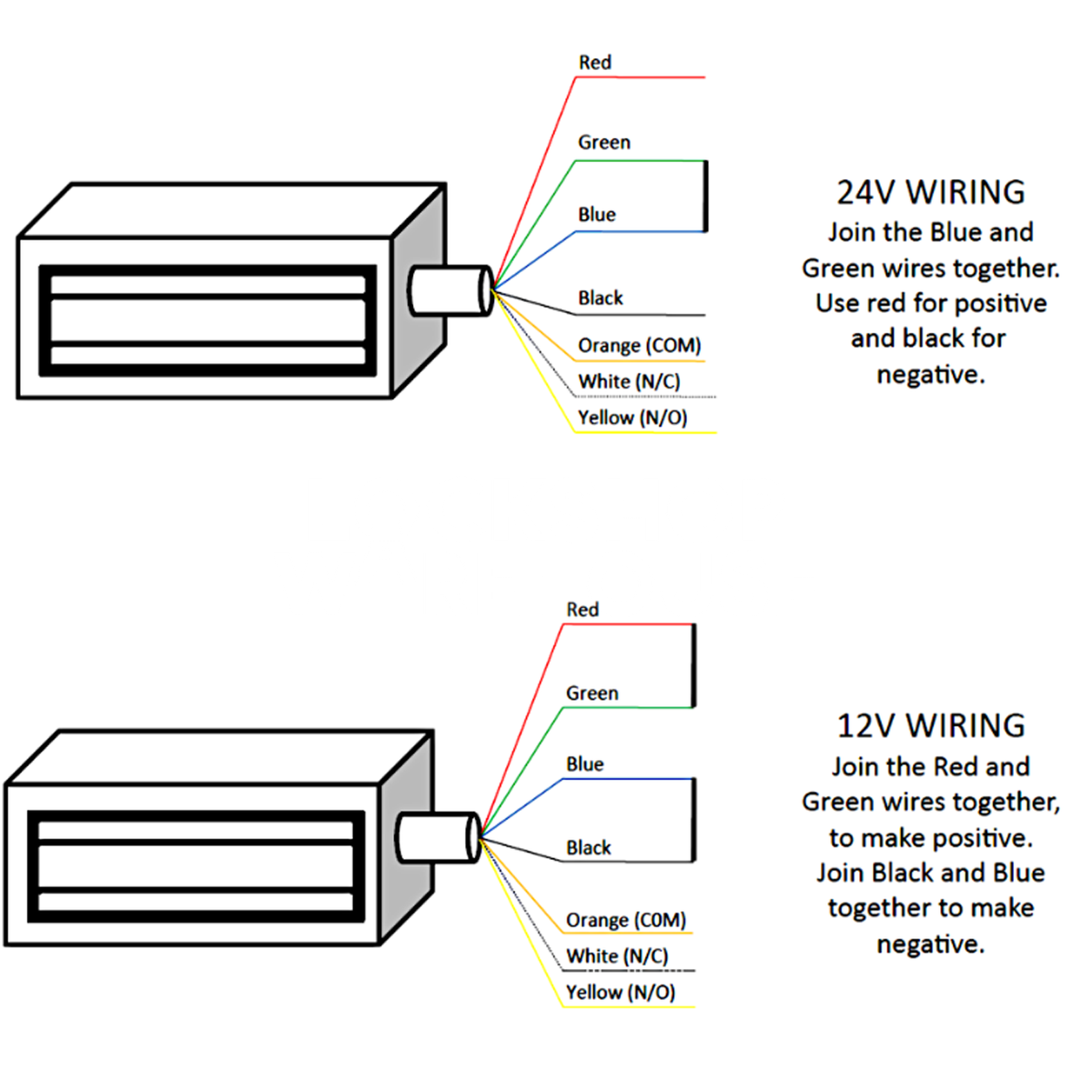 Red
Green
Blue
Black
Orange (COM)
White (N/C)
Yellow (N/O)

24V WIRING
Join the Blue and Green wires together. Use red for positive and black for negative.

Red
Green
Blue
Black
Orange (COM)
White (N/C)
Yellow (N/O)

12V WIRING
Join the Red and Green wires together, to make positive. Join Black and Blue together to make negative.